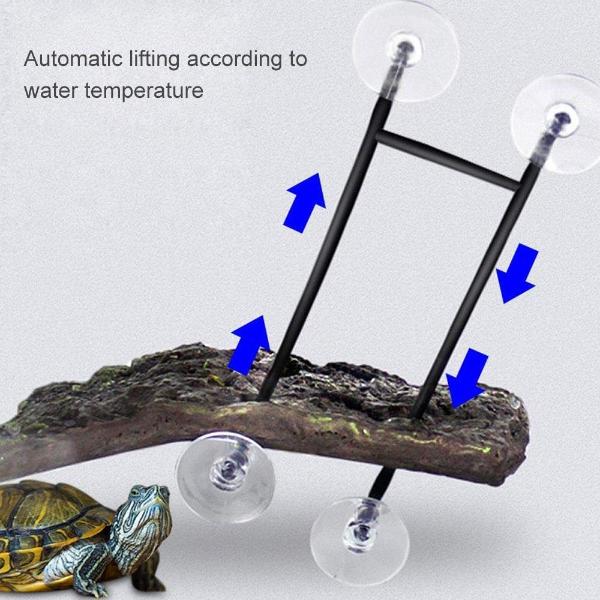 Automatic lifting according to water temperature