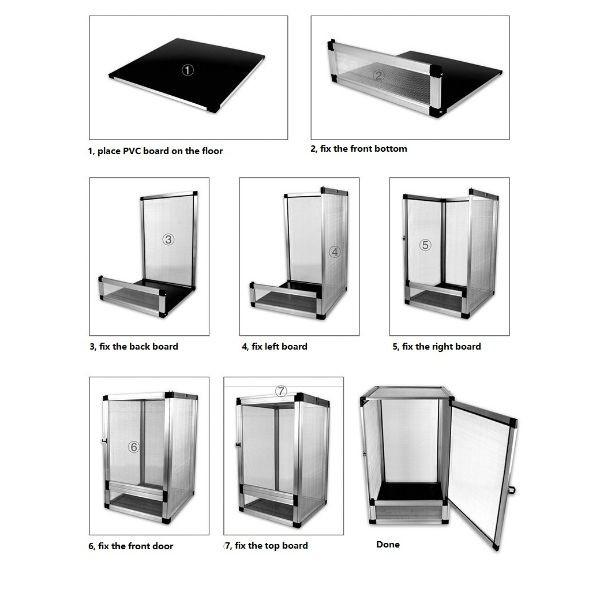 ①

1, place PVC board on the floor

②

2, fix the front bottom

③

3, fix the back board

④

4, fix left board

⑤

5, fix the right board

⑥

6, fix the front door

⑦

7, fix the top board

Done